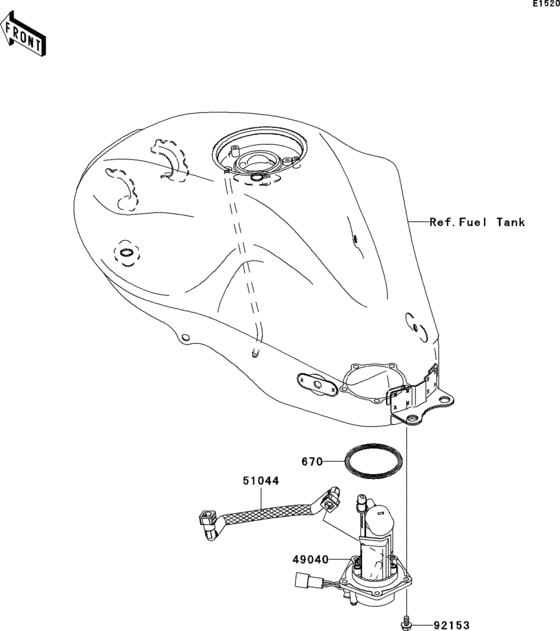 E1520

FRONT

Ref.Fuel Tank

670

51044

49040

92153