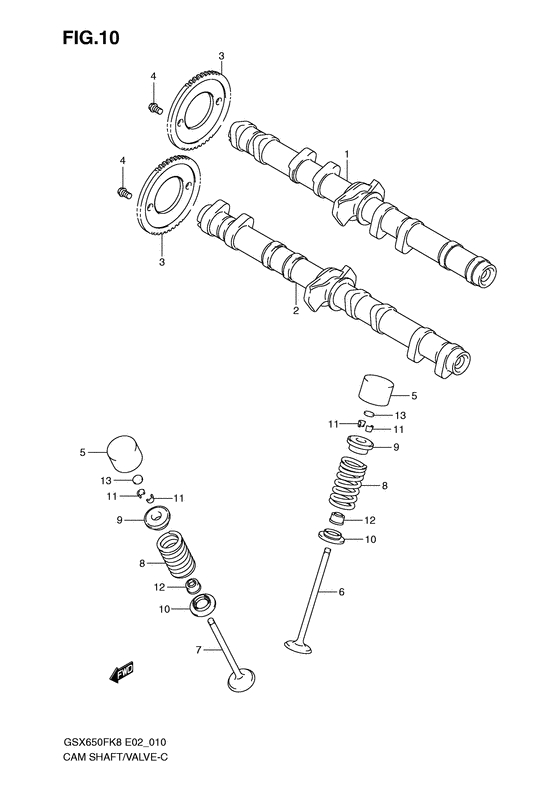 FIG.10

3
4
1
4
3
2
5
13
11
11
9
8
12
10
6
5
13
11
11
9
8
12
10
7
FWD

GSX650FK8 E02_010
CAM SHAFT/VALVE-C