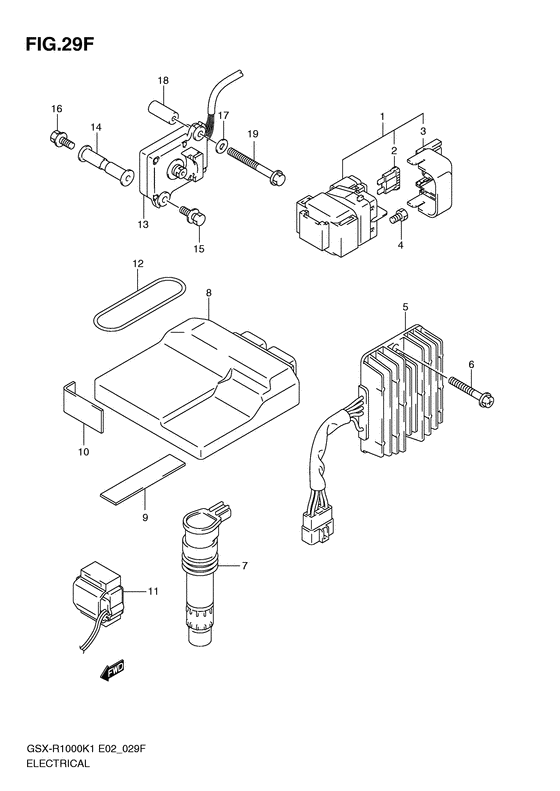 FIG.29F

18
16
14
17
19
1
2
3
13
15
4
12
8
5
6
10
9
7
11
FWD

GSX-R1000K1 E02_029F
ELECTRICAL