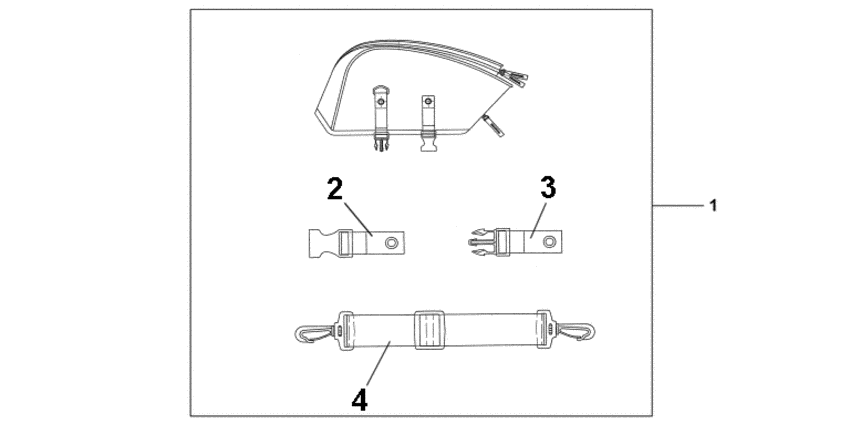 2
3
1
4