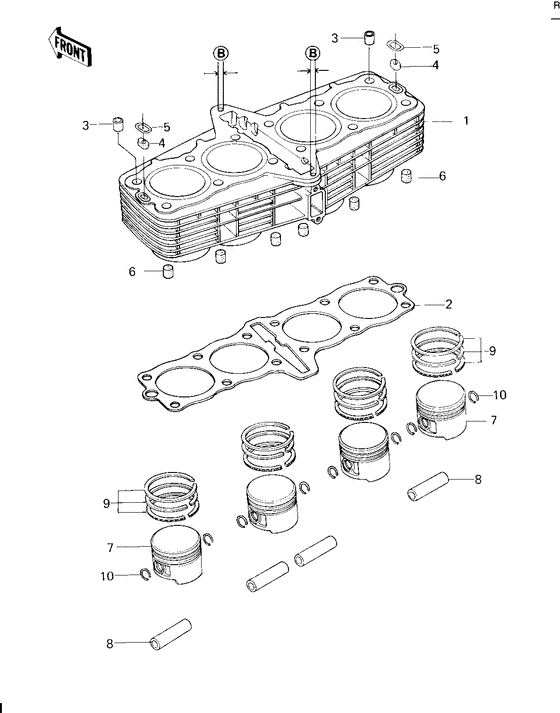 R

FRONT

B

B

3

5

4

3

5

4

1

6

6

2

9

10

7

8

9

7

10

8