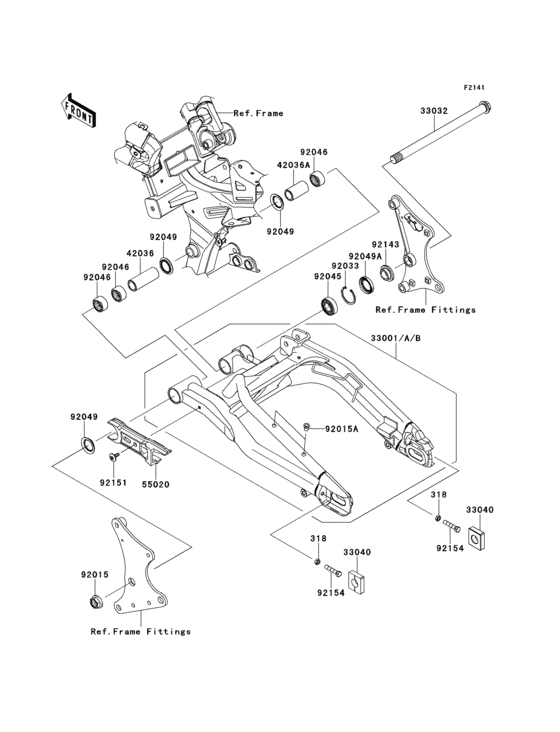 F2141

FRONT

Ref.Frame

33032

92046

42036A

92049

92049

42036

92046

92046

92143

92049A

92033

92045

Ref.Frame Fittings

33001/A/B

92049

92015A

92151

55020

318

33040

92154

318

33040

92154

92015

Ref.Frame Fittings