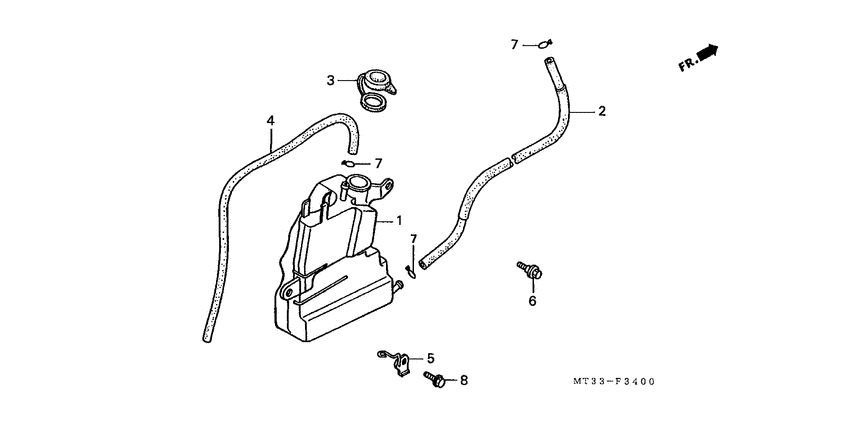 7
FR.
3
2
4
7
1
7
6
5
8
MT33-F3400