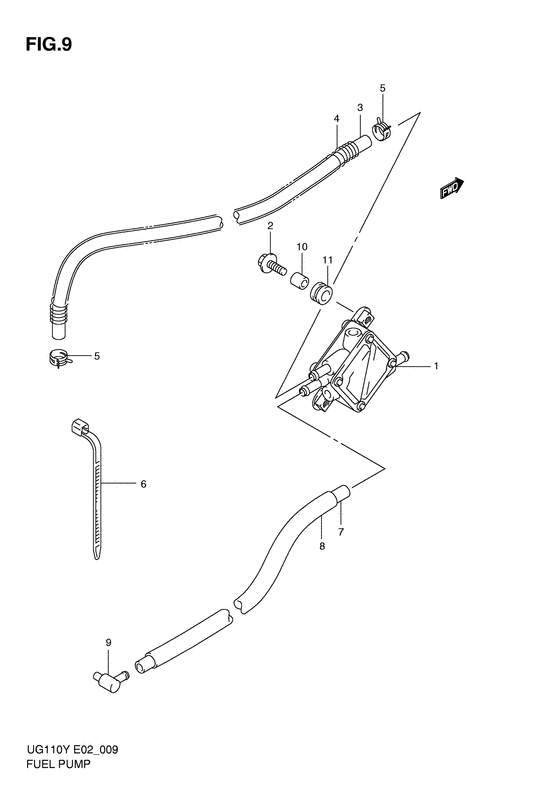 FIG.9

5
3
4
FWD
2
10
11
1
5
6
7
8
9

UG110Y E02_009
FUEL PUMP