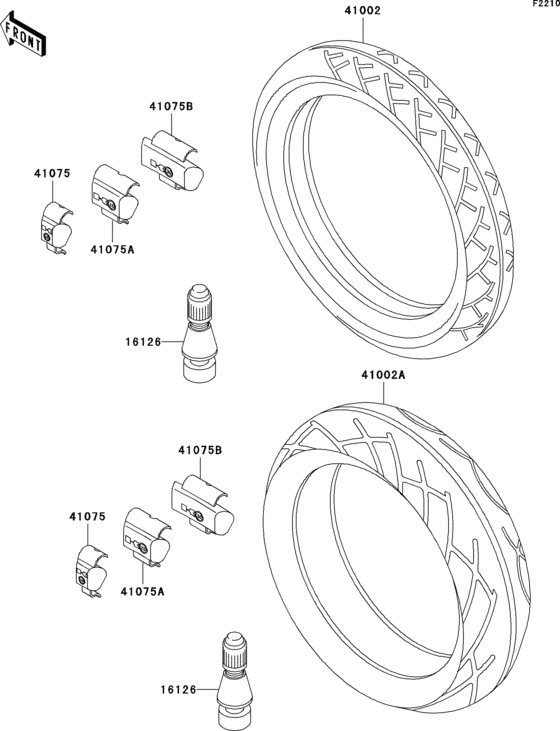 F2210

FRONT

41002

41075B

41075

41075A

16126

41002A

41075B

41075

41075A

16126