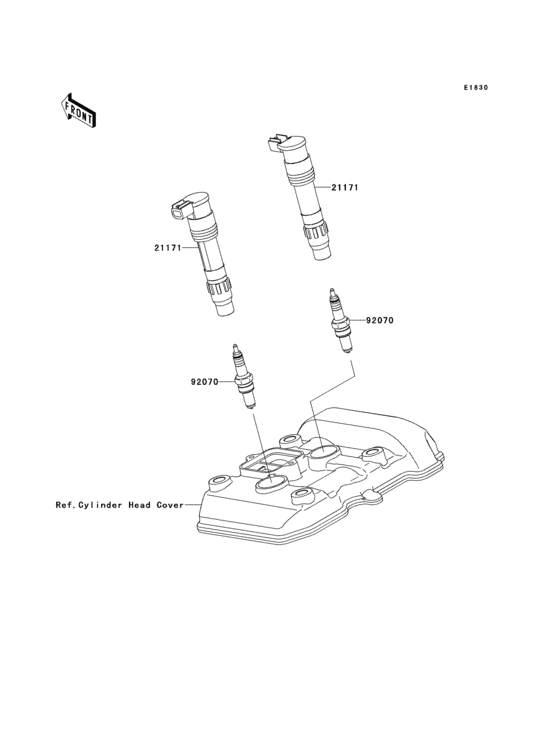 E1830

FRONT

21171

21171

92070

92070

Ref.Cylinder Head Cover