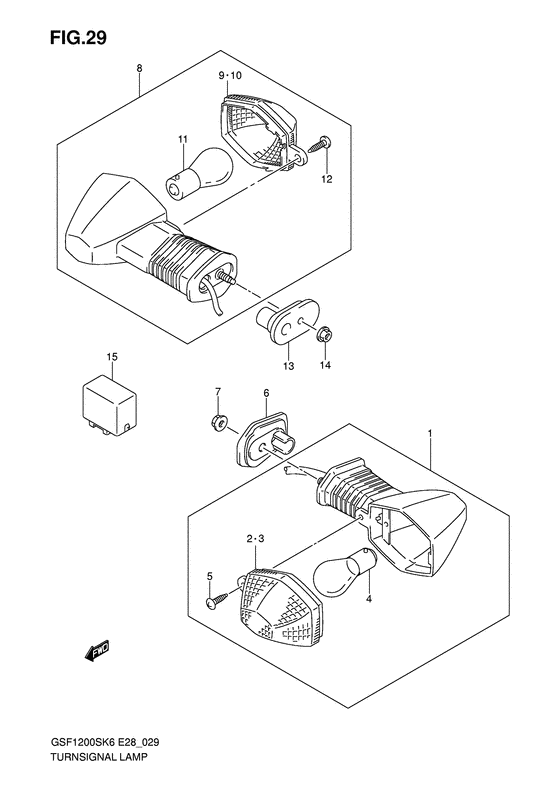 FIG.29

8

9·10

11

12

13

14

15

7

6

1

2·3

5

4

FWD

GSF1200SK6 E28_029
TURNSIGNAL LAMP