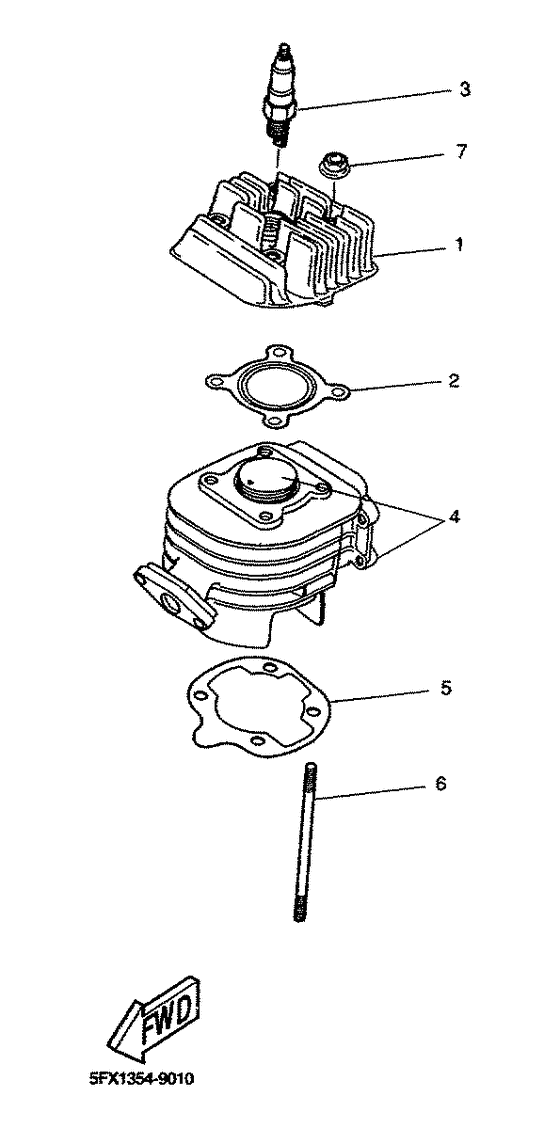 3

7

1

2

4

5

6

FWD

5FX1354-9010