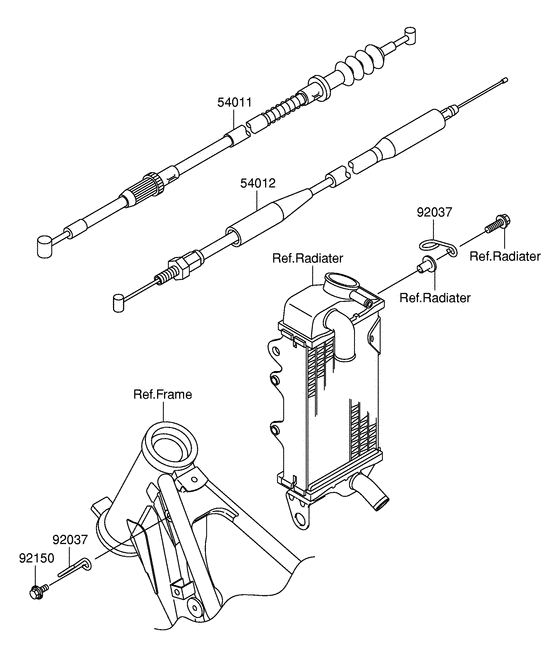 54011
54012
92037
Ref.Radiater
Ref.Radiater
Ref.Radiater
Ref.Frame
92037
92150