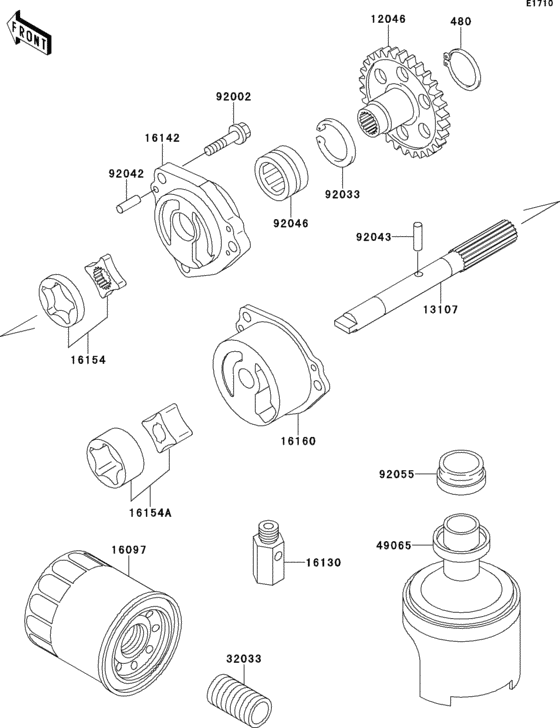 E1710

FRONT

12046
480
92002
16142
92042
92046
92033
92043
13107
16154
16160
16154A
92055
49065
16097
16130
32033