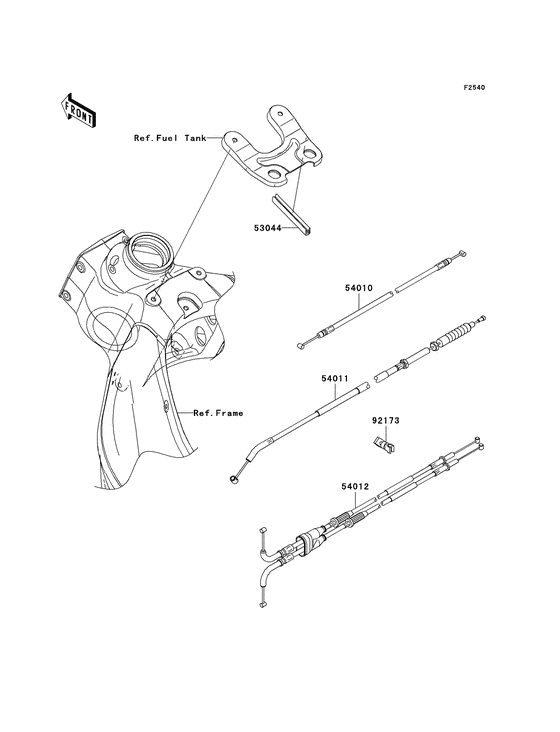 F2540

FRONT

Ref.Fuel Tank

53044

54010

54011

Ref.Frame

92173

54012