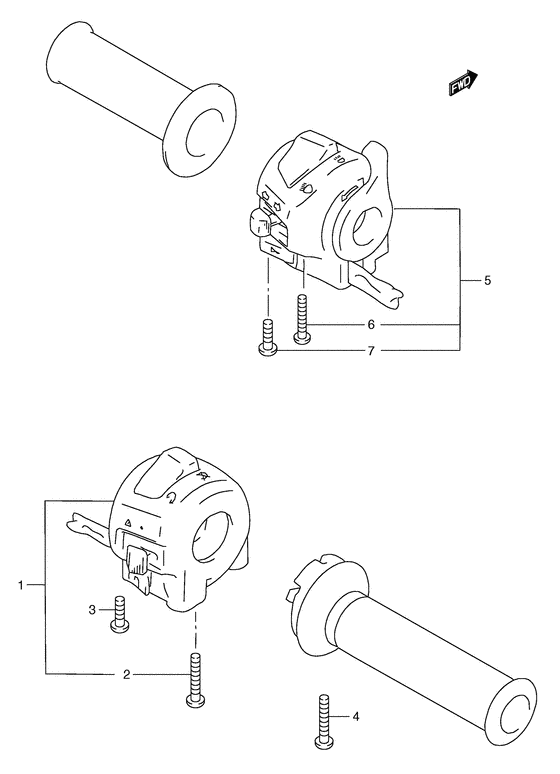 FWD

5

6

7

1

3

2

4