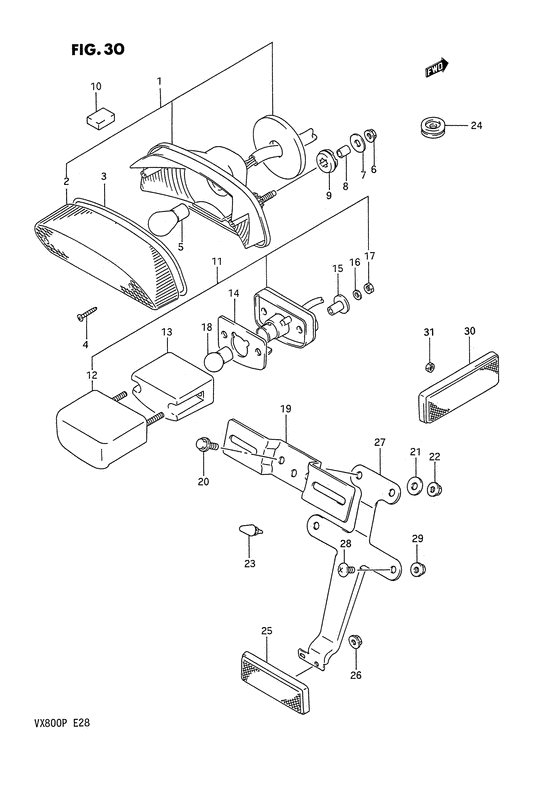 FIG. 30

FWD

10
1
24
2
3
9
8
7
6
5
11
15
16
17
14
4
13
18
31
30
12
19
27
21
22
20
28
29
23
25
26

VX800P E28