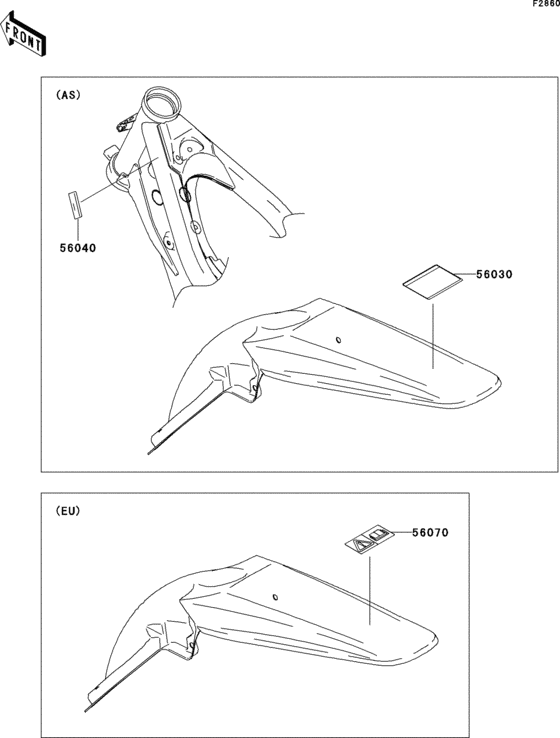 F2860

FRONT

(AS)

56040

56030

(EU)

56070