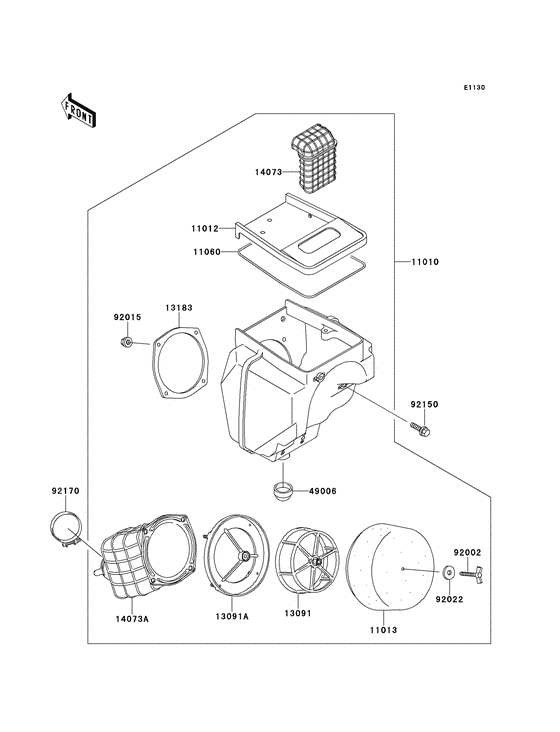 E1130

FRONT

14073

11012

11060

11010

92015

13183

92150

49006

92170

92002

92022

14073A

13091A

13091

11013