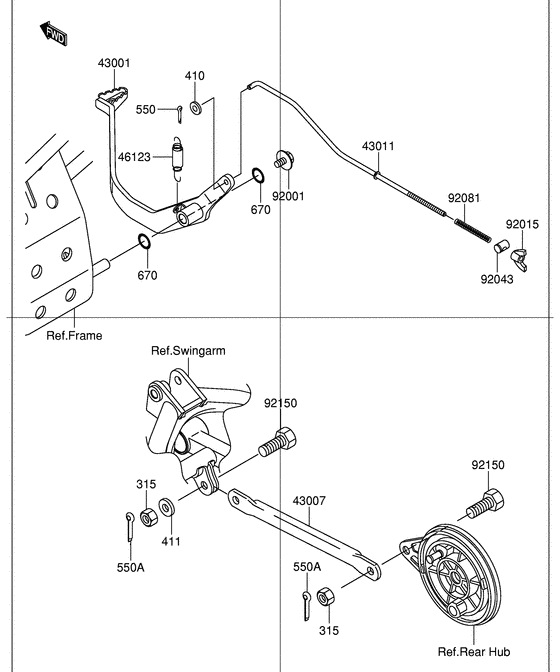 FWD

43001

410

550

46123

43011

92001

670

92081

92015

670

92043

Ref.Frame

Ref.Swingarm

92150

92150

315

43007

411

550A

550A

315

Ref.Rear Hub