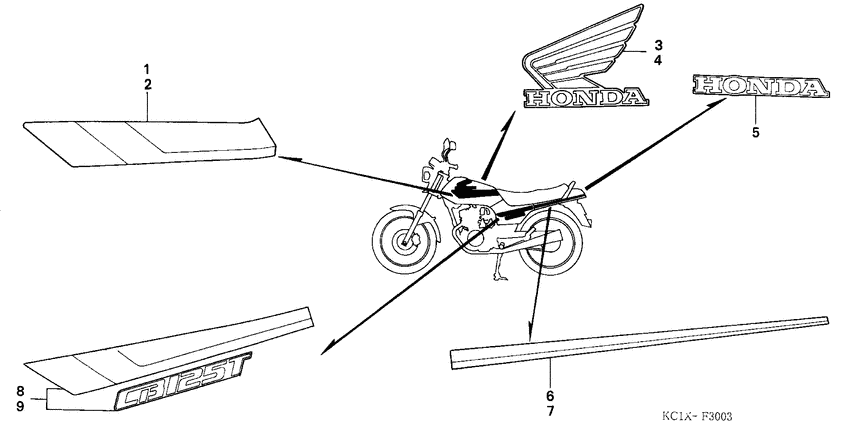 1
2
3
4
HONDA
HONDA
5
CB125T
8
9
6
7
KC1X- F3003