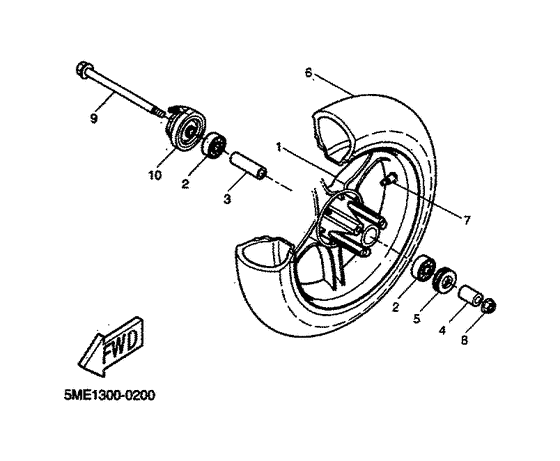 6
9
1
10
2
3
7
2
5
4
8
FWD
5ME1300-0200