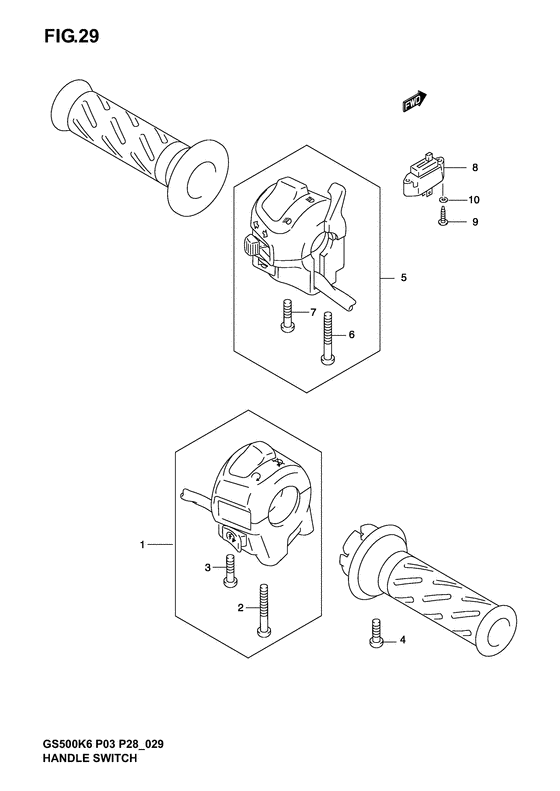 FIG.29

FWD

8

10

9

5

7

6

1

3

2

4

GS500K6 P03 P28_029
HANDLE SWITCH