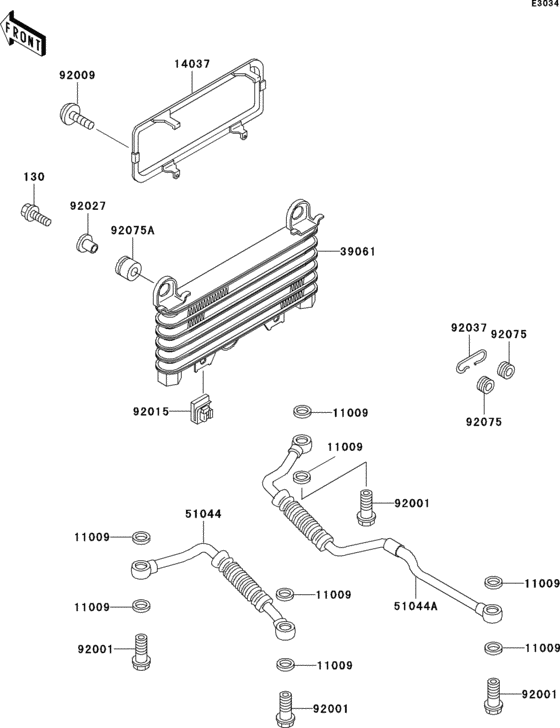 E3034

FRONT

92009

14037

130

92027

92075A

39061

92037

92075

92075

92015

11009

11009

92001

51044

11009

11009

11009

51044A

11009

92001

11009

11009

92001

92001