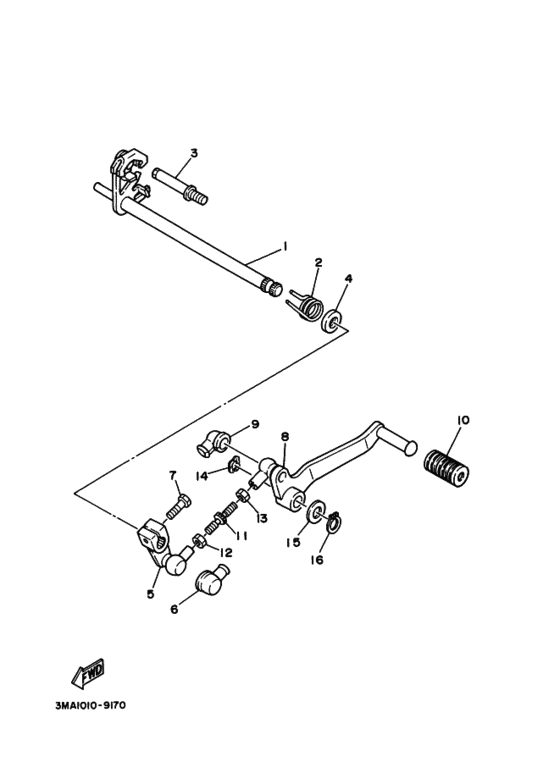 3
1
2
4
9
8
10
7
14
13
11
12
15
16
5
6
FWD
3MA1010-9170