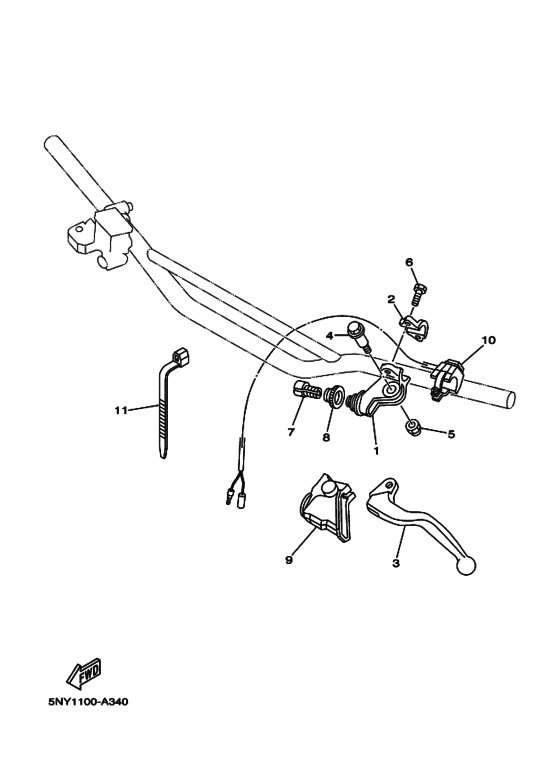 6
2
4
10
11
7
8
1
5
9
3
FWD
5NY1100-A340