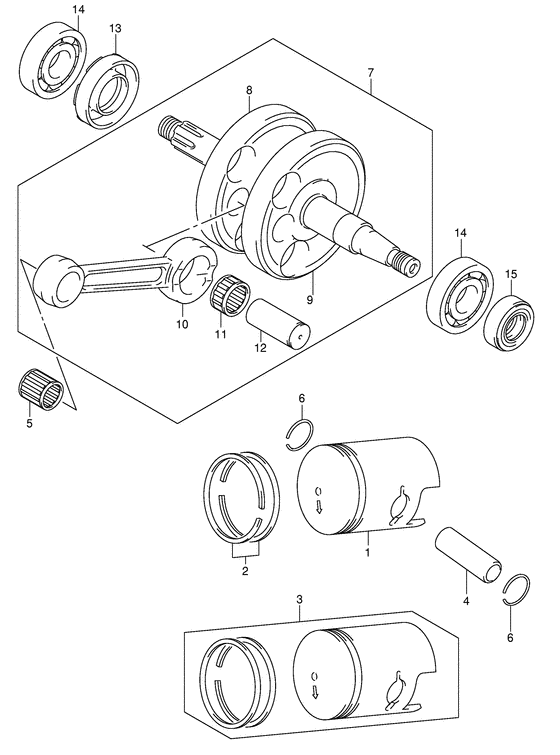 14
13
7
8
14
15
9
10
11
12
5
6
2
1
4
6
3