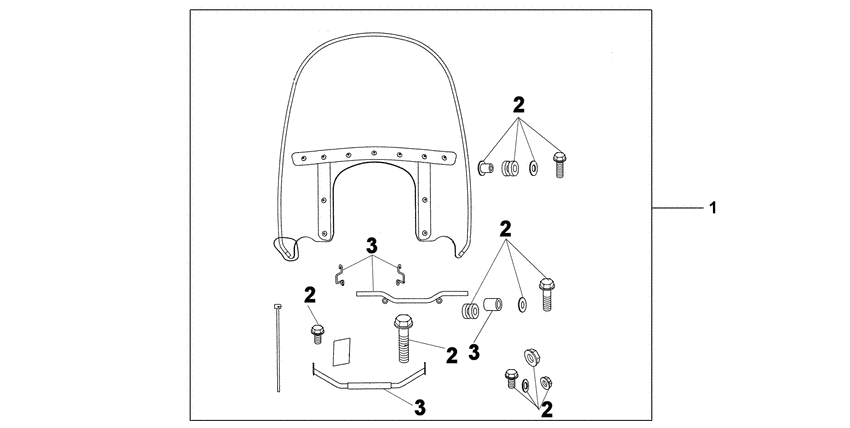 2
1
2
3
2
2
3
3
2