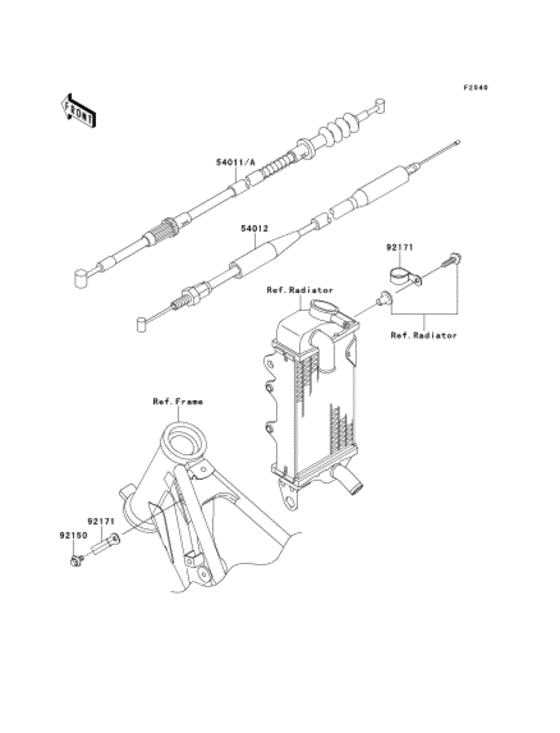 F2540

FRONT

54011/A

54012

92171

Ref.Radiator

Ref.Radiator

Ref.Frame

92171

92150