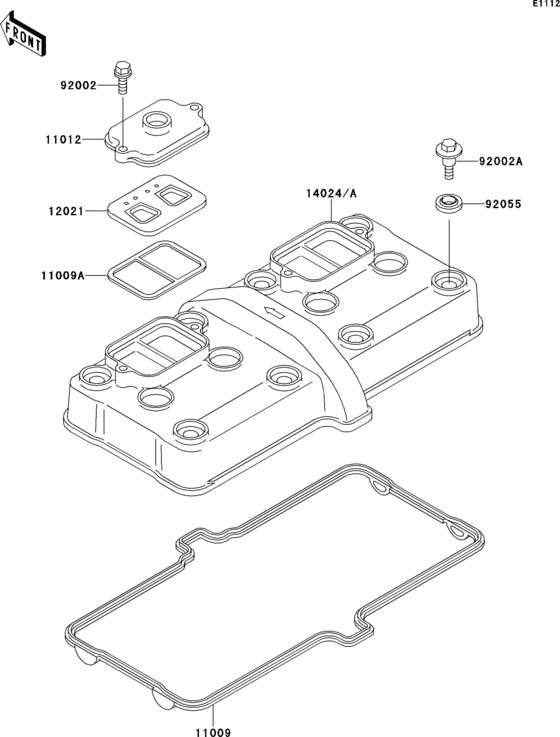 E1112

FRONT

92002

11012

12021

11009A

14024/A

92002A

92055

11009