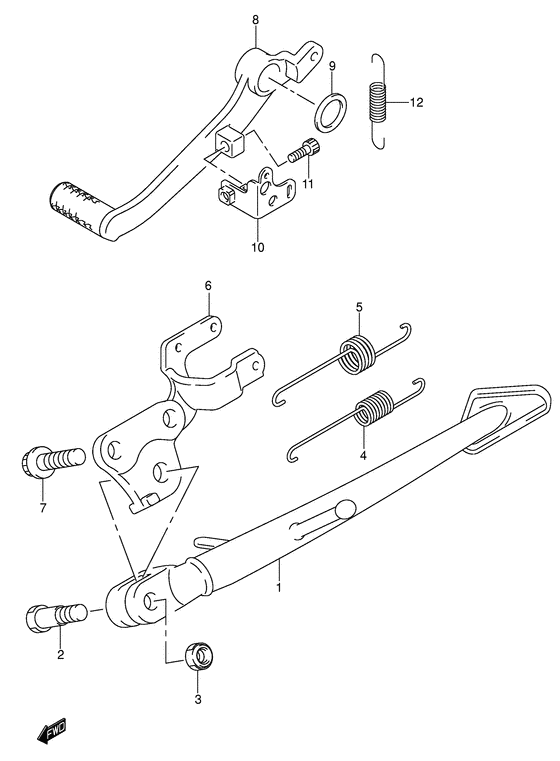 8
9
12
11
10
6
5
4
7
1
2
3
FWD