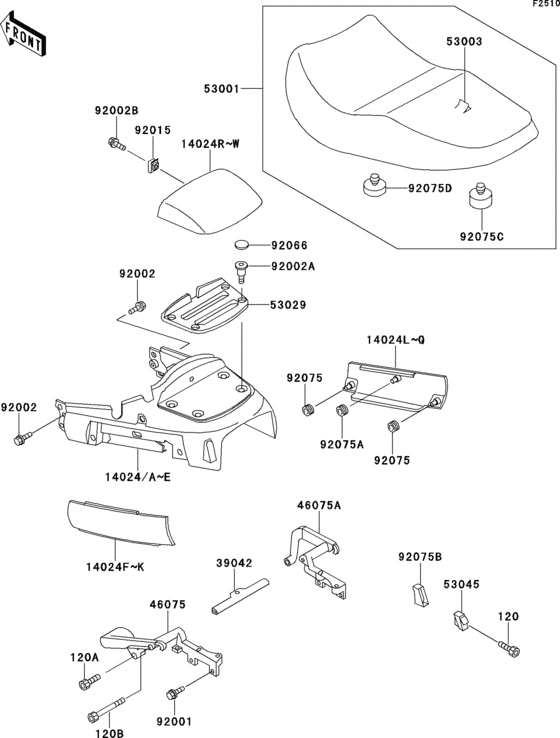 F2510

FRONT

53003

53001

92002B

92015

14024R~W

92075D

92075C

92066

92002A

92002

53029

14024L~Q

92075

92002

92075A

92075

14024/A~E

46075A

14024F~K

39042

92075B

53045

46075

120

120A

92001

120B