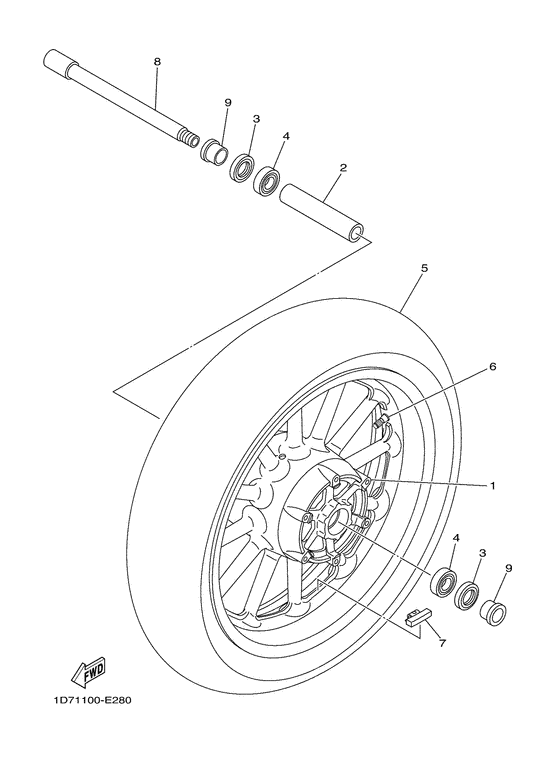 8
9
3
4
2
5
6
1
4
3
9
7
FWD
1D71100-E280