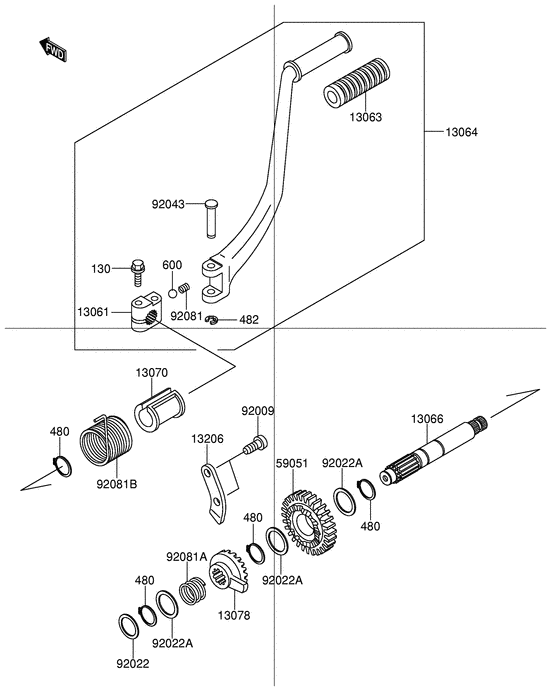 FWD

13063

13064

92043

130

600

13061

92081

482

13070

92009

13066

480

13206

59051

92022A

92081B

480

480

92081A

92022A

480

13078

92022A

92022