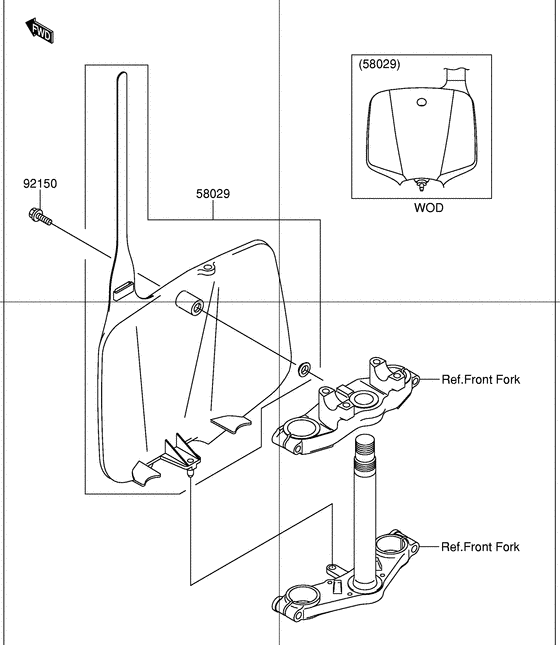 FWD

(58029)

WOD

92150

58029

Ref.Front Fork

Ref.Front Fork