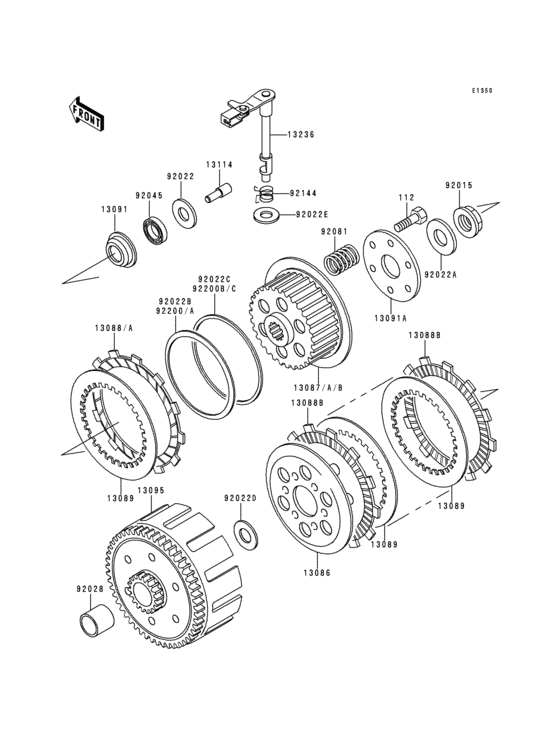 E1350

FRONT

13236

13114

92022

92045

13091

92144

92022E

92015

112

92081

92022A

13091A

92022C
92200B/C

92022B
92200/A

13088/A

13087/A/B

13088B

13088B

13089

13095

92022D

13089

13089

13086

92028