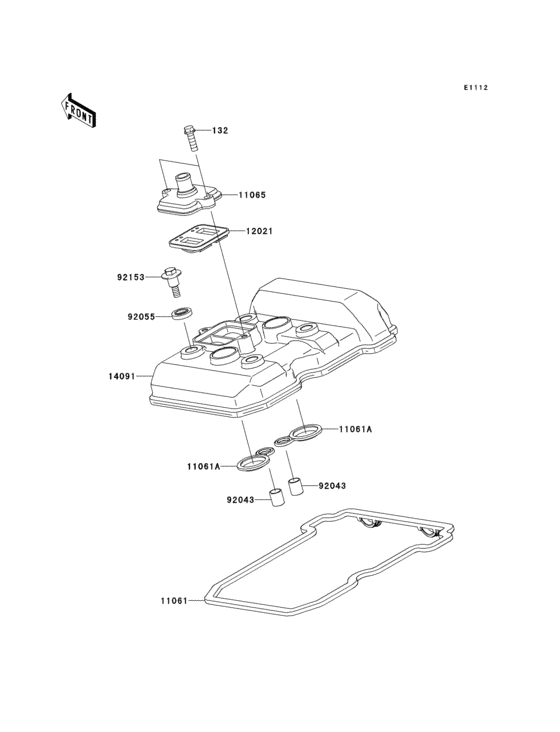 E1112

FRONT

132

11065

12021

92153

92055

14091

11061A

11061A

92043

92043

11061