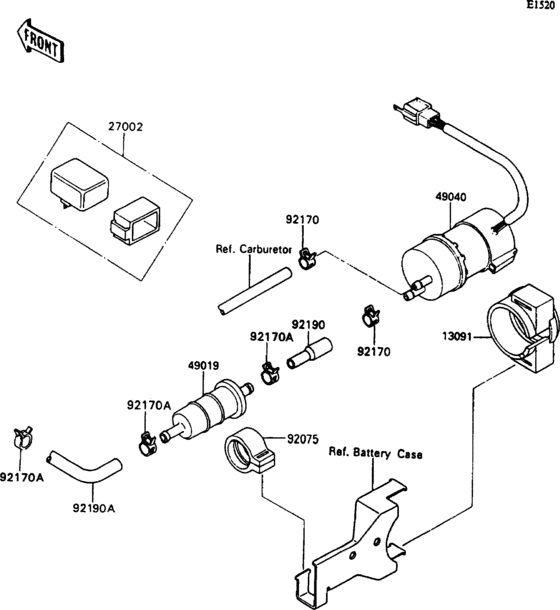 E1520

FRONT

27002

49040

92170

Ref. Carburetor

92190

92170A

92170

13091

49019

92170A

92075

Ref. Battery Case

92170A

92190A