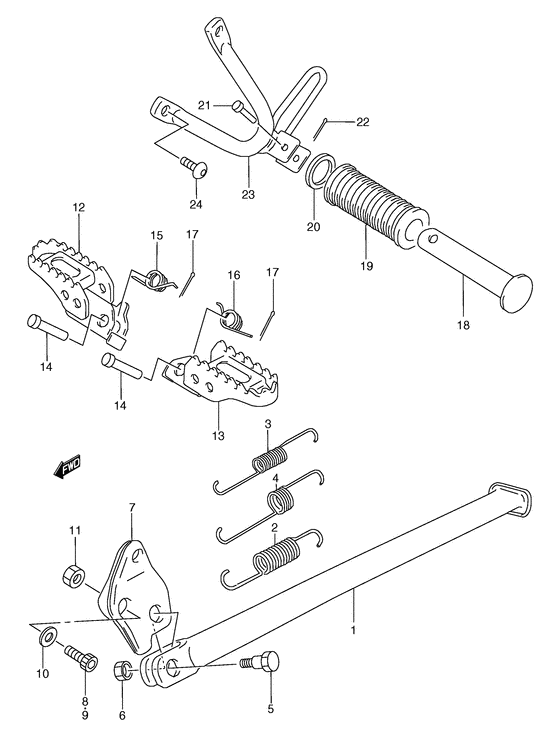 21
22
24
23
20
19
18
12
15
17
16
17
14
14
13
3
4
2
FWD
7
11
1
10
8
9
6
5