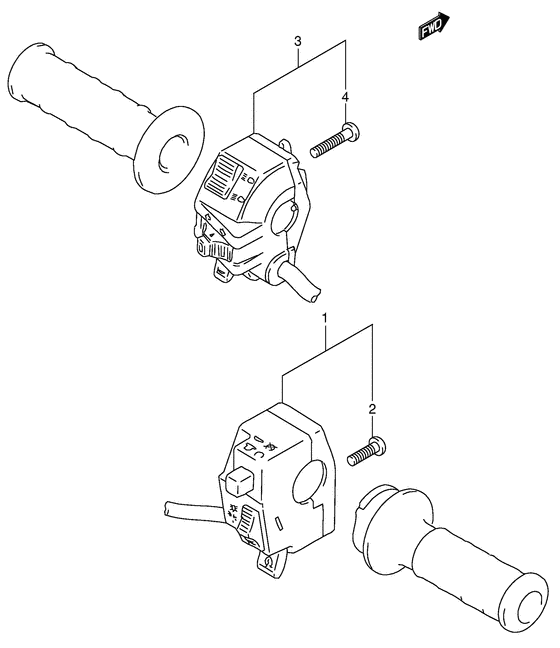 FWD

3

4

1

2