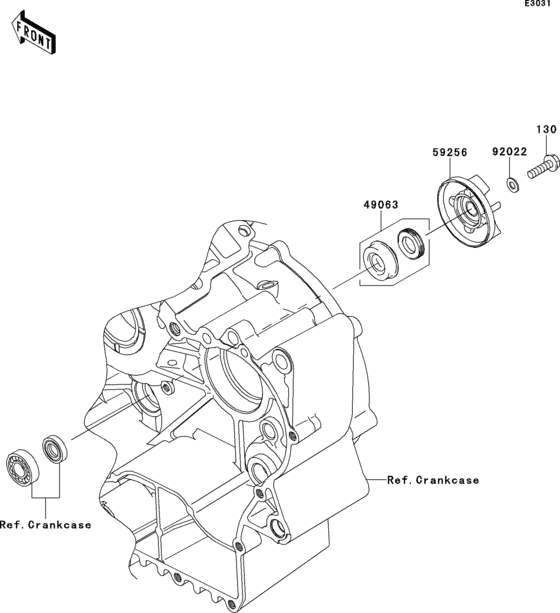 E3031

FRONT

130

59256

92022

49063

Ref. Crankcase

Ref. Crankcase