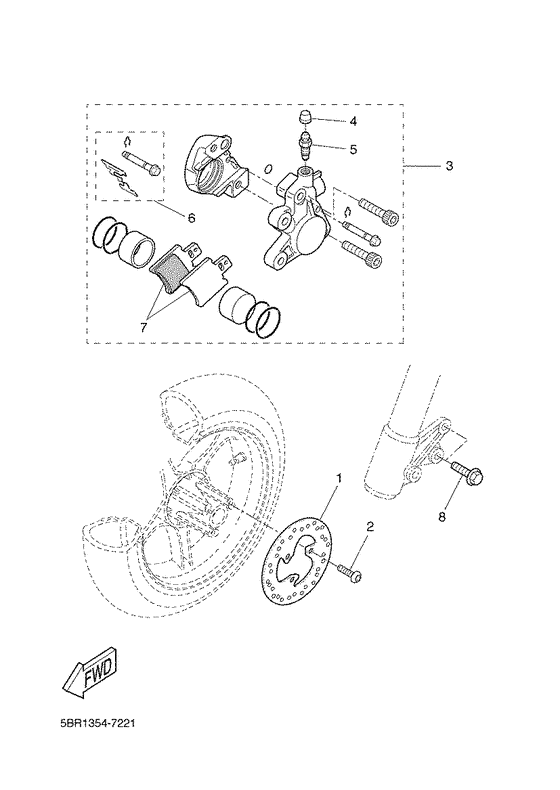 4
5
3
6
7
1
2
8
FWD
5BR1354-7221