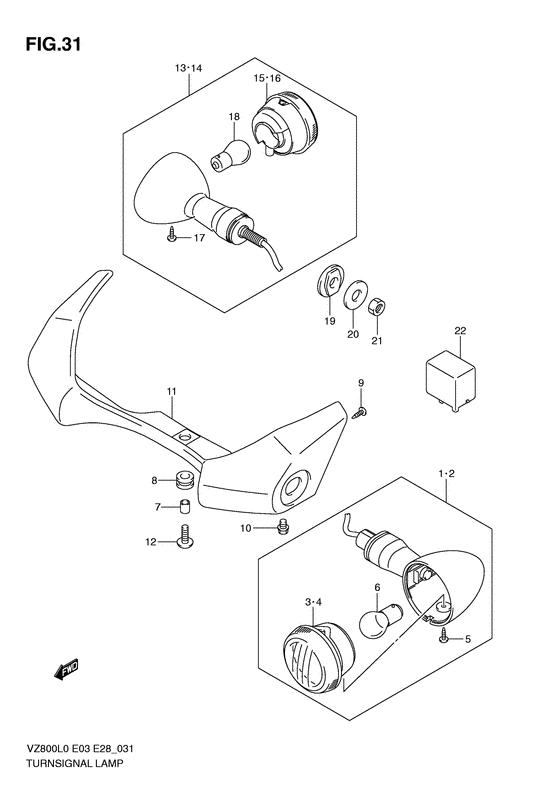 FIG.31

13·14

15·16

18

17

19

20

21

22

11

9

8

7

12

10

1·2

3·4

6

5

FWD

VZ800L0 E03 E28_031
TURNSIGNAL LAMP