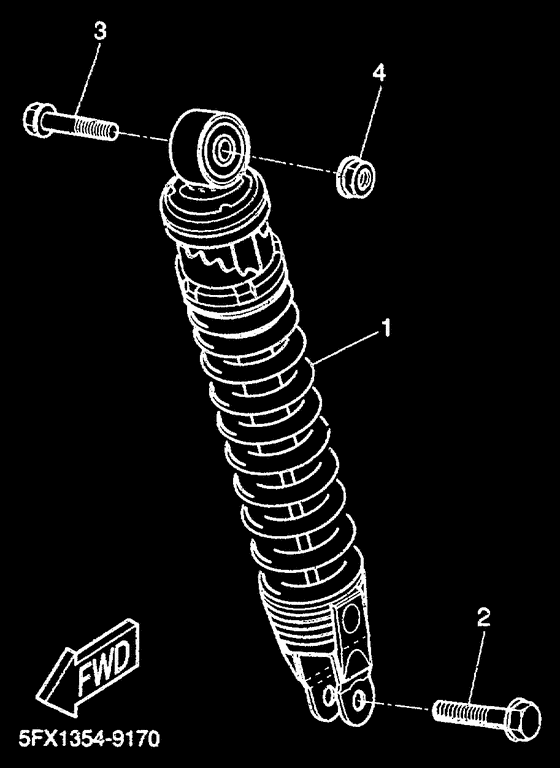 3
4
1
2
FWD
5FX1354-9170