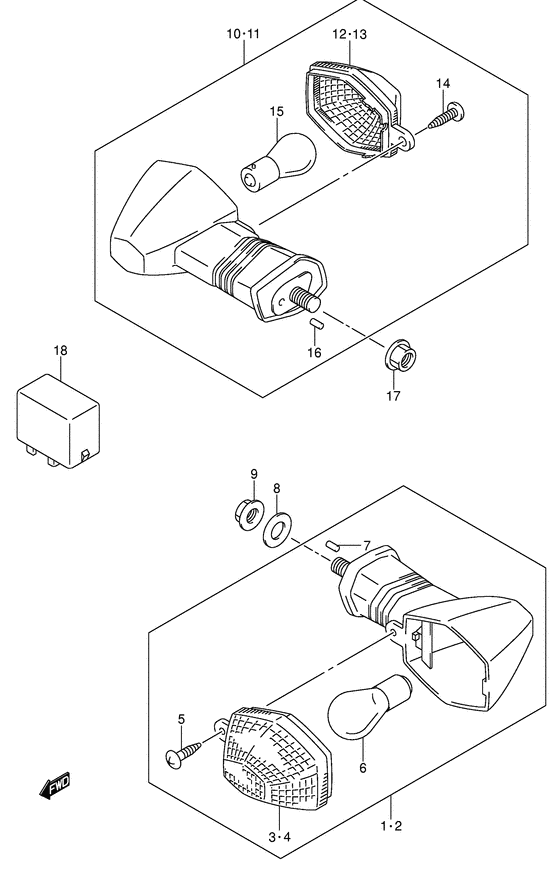 10·11
12·13
14
15
16
17
18
9
8
7
5
6
FWD
3·4
1·2