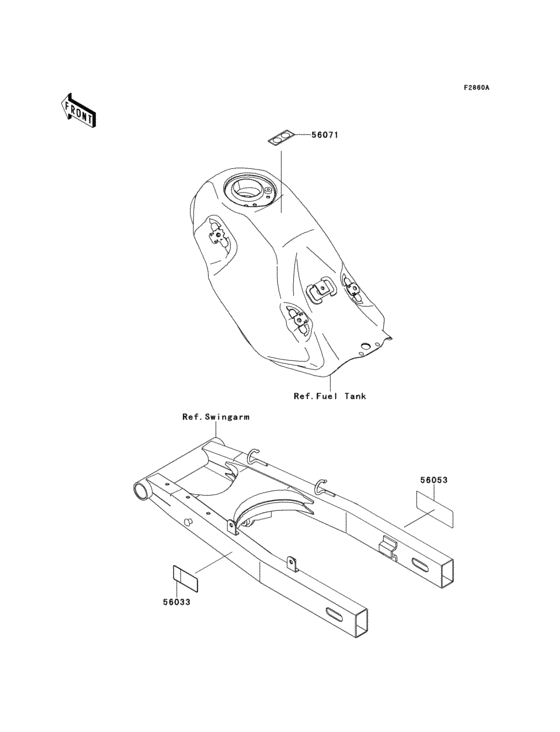 F2860A

FRONT

56071

Ref.Fuel Tank

Ref.Swingarm

56053

56033