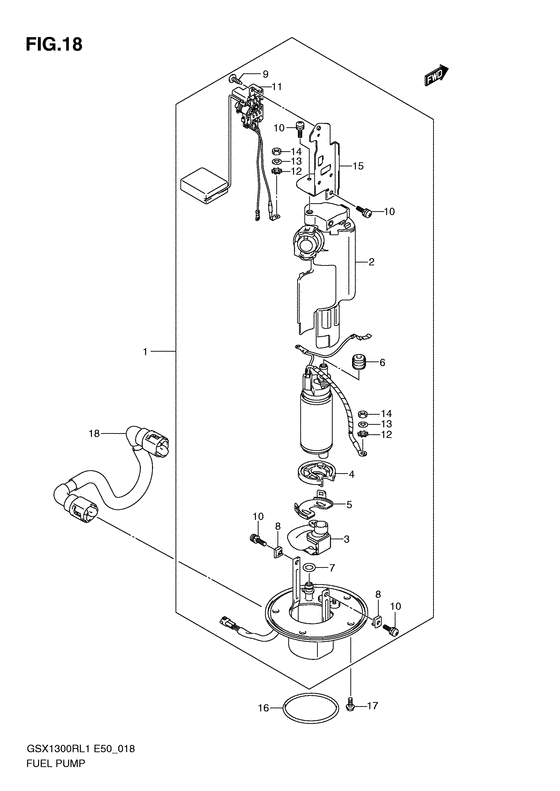 FIG.18

FWD

9
11
10
14
13
12
15
10
2
1
6
14
13
12
18
4
5
10
8
3
7
8
10
16
17

GSX1300RL1 E50_018
FUEL PUMP