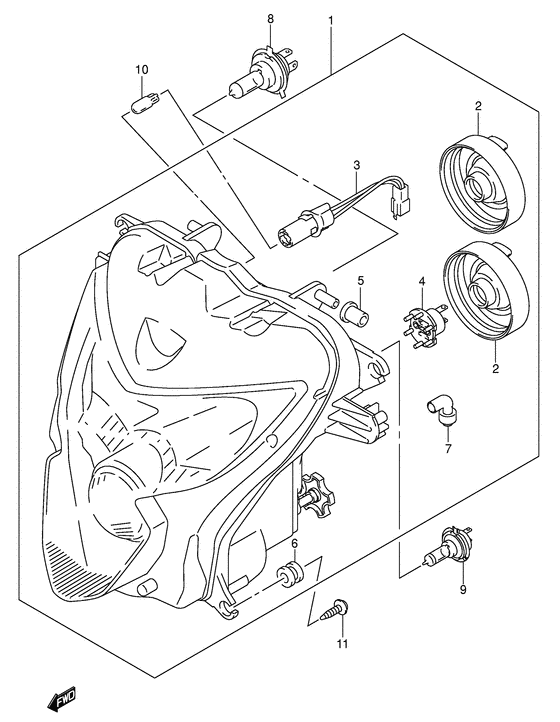 8
1
10
2
3
5
4
2
7
6
9
11
FWD