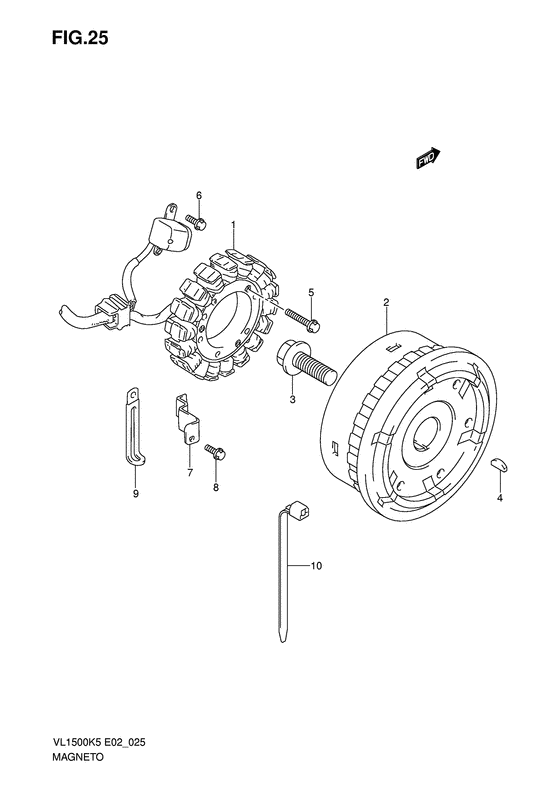 FIG.25

FWD

6

1

5

2

3

9

7

8

4

10

VL1500K5 E02_025
MAGNETO