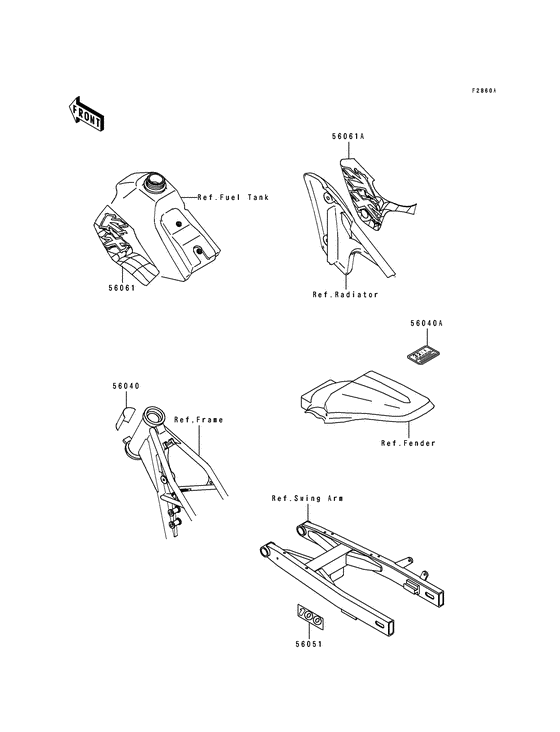 F2860A

FRONT

56061A

Ref.Fuel Tank

56061

Ref.Radiator

56040A

56040

Ref.Frame

Ref.Fender

Ref.Swing Arm

56051